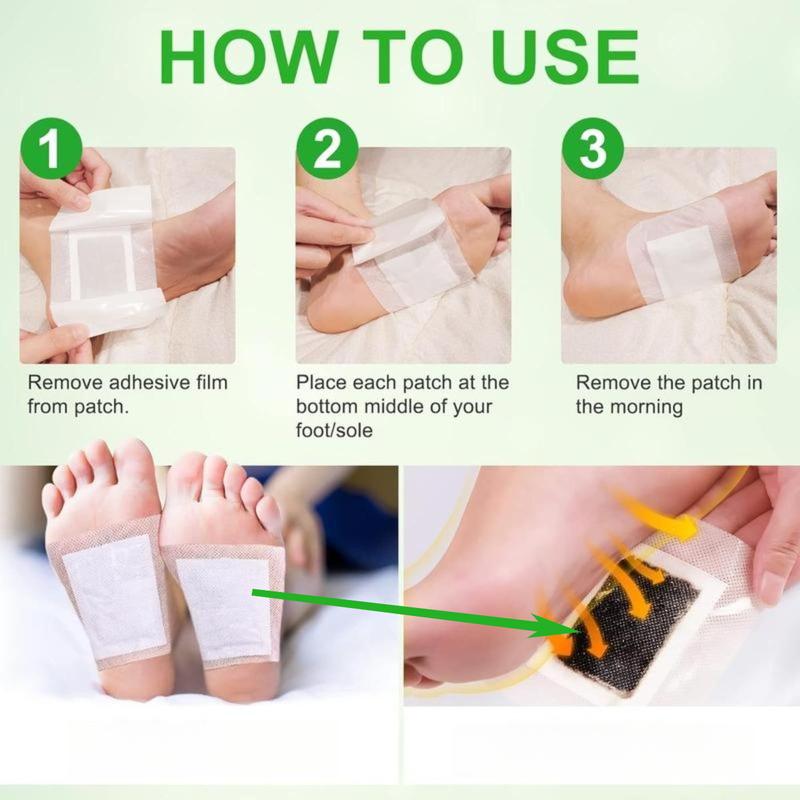 HOW TO USE

1

Remove adhesive film from patch.

2

Place each patch at the bottom middle of your foot/sole

3

Remove the patch in the morning