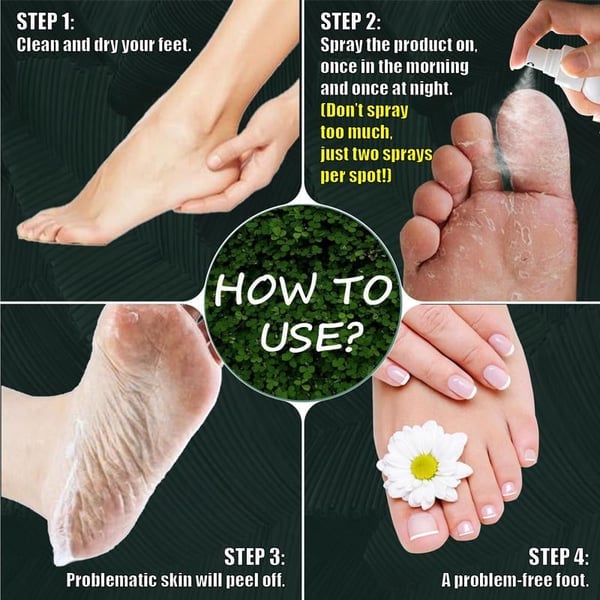 STEP 1:
Clean and dry your feet.

STEP 2:
Spray the product on, once in the morning and once at night.
(Don't spray too much, just two sprays per spot!)

HOW TO USE?

STEP 3:
Problematic skin will peel off.

STEP 4:
A problem-free foot.