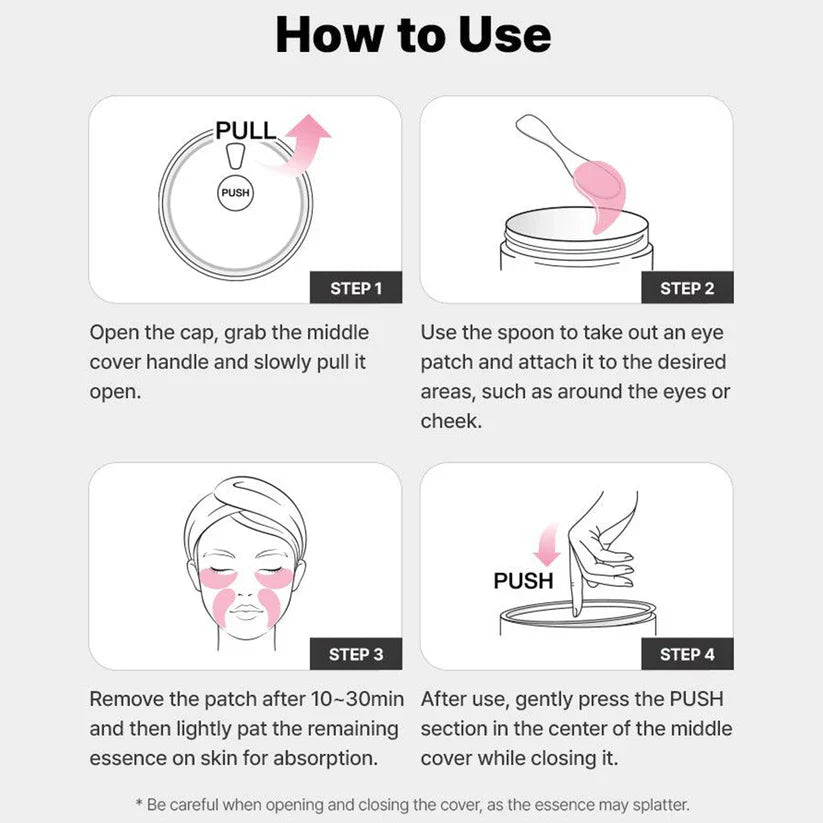 How to Use

PULL

PUSH

STEP 1

Open the cap, grab the middle cover handle and slowly pull it open.

STEP 2

Use the spoon to take out an eye patch and attach it to the desired areas, such as around the eyes or cheek.

STEP 3

Remove the patch after 10~30min and then lightly pat the remaining essence on skin for absorption.

PUSH

STEP 4

After use, gently press the PUSH section in the center of the middle cover while closing it.

* Be careful when opening and closing the cover, as the essence may splatter.